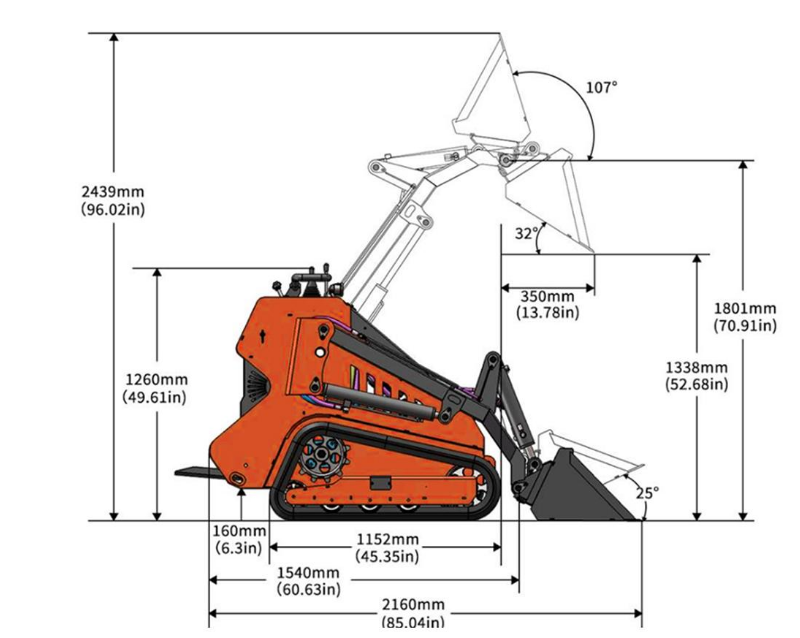 107°

2439mm
(96.02in)

32°

350mm
(13.78in)

1801mm
(70.91in)

1260mm
(49.61in)

1338mm
(52.68in)

25°

160mm
(6.3in)

1152mm
(45.35in)

1540mm
(60.63in)

2160mm
(85.04in)