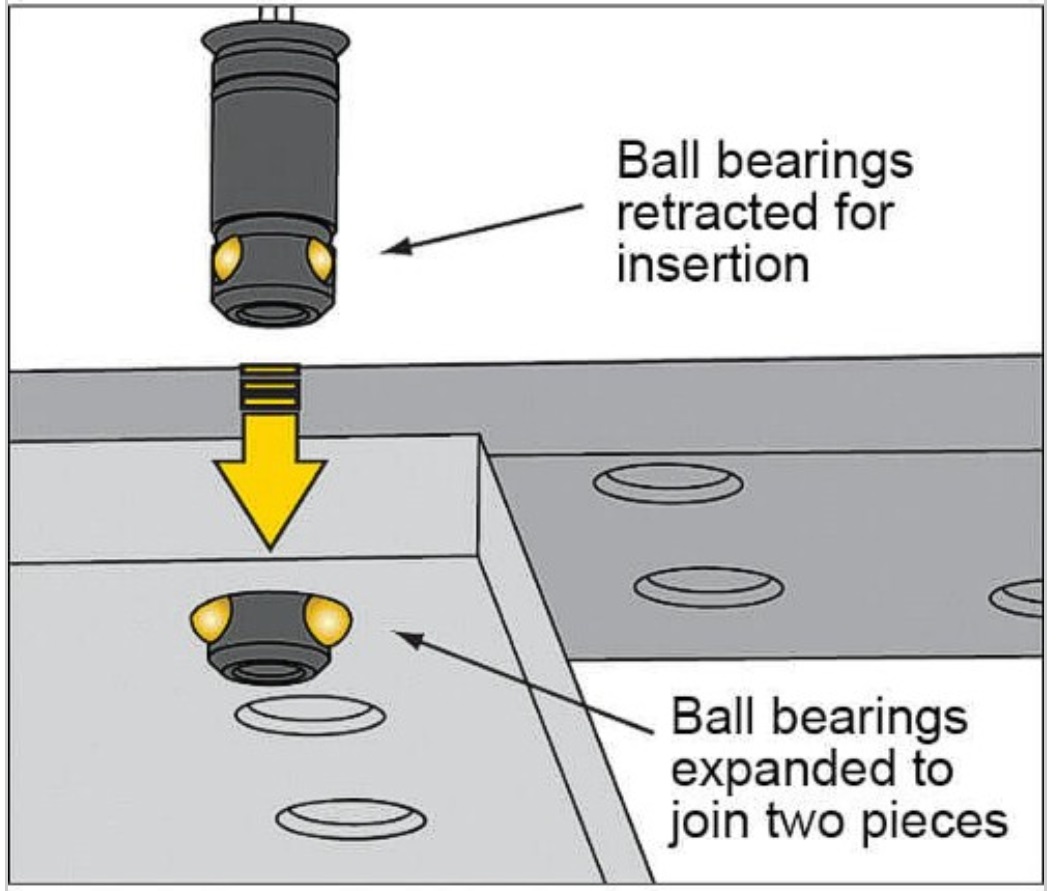 Ball bearings retracted for insertion

Ball bearings expanded to join two pieces